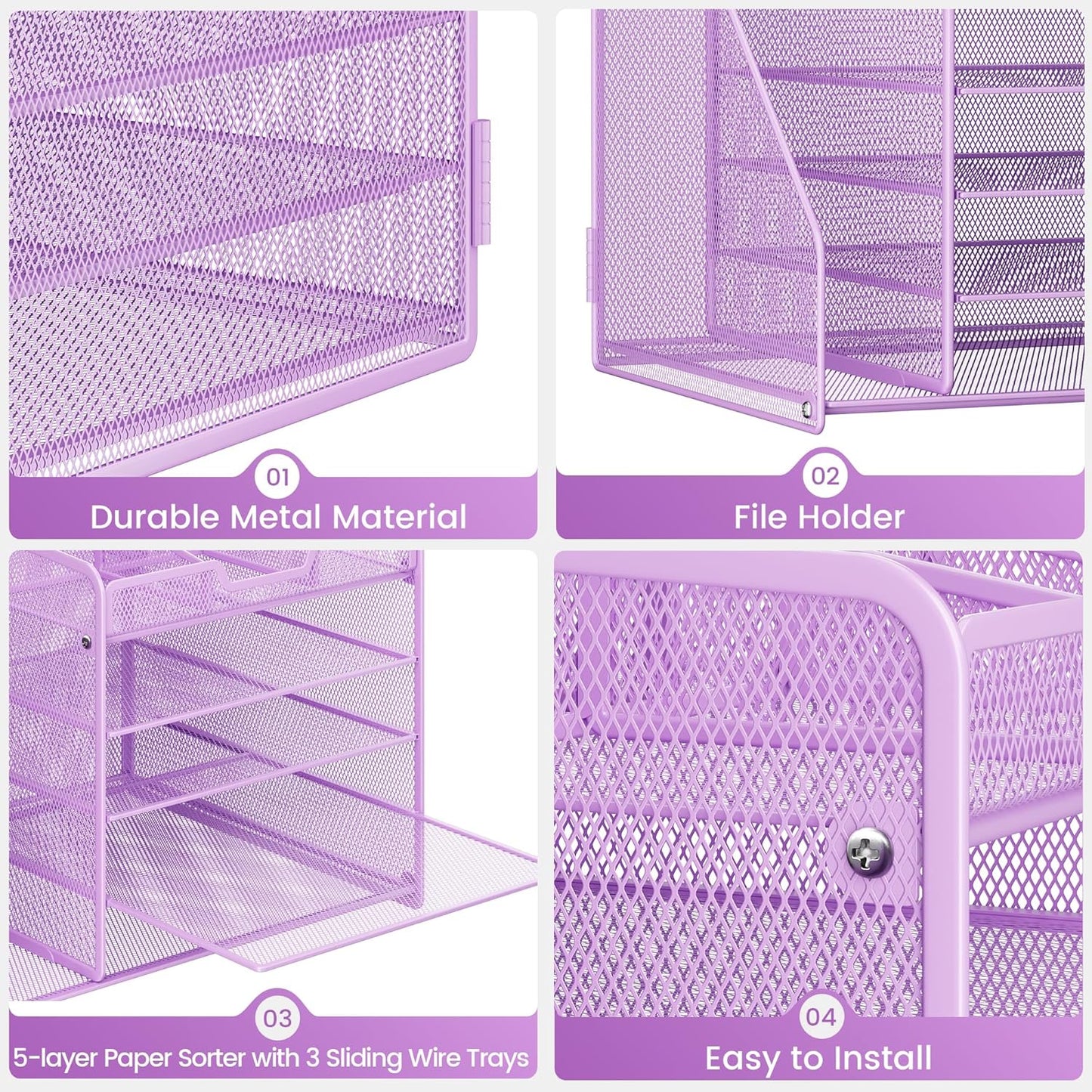 01
Durable Metal Material

02
File Holder

03
5-layer Paper Sorter with 3 Sliding Wire Trays

04
Easy to Install