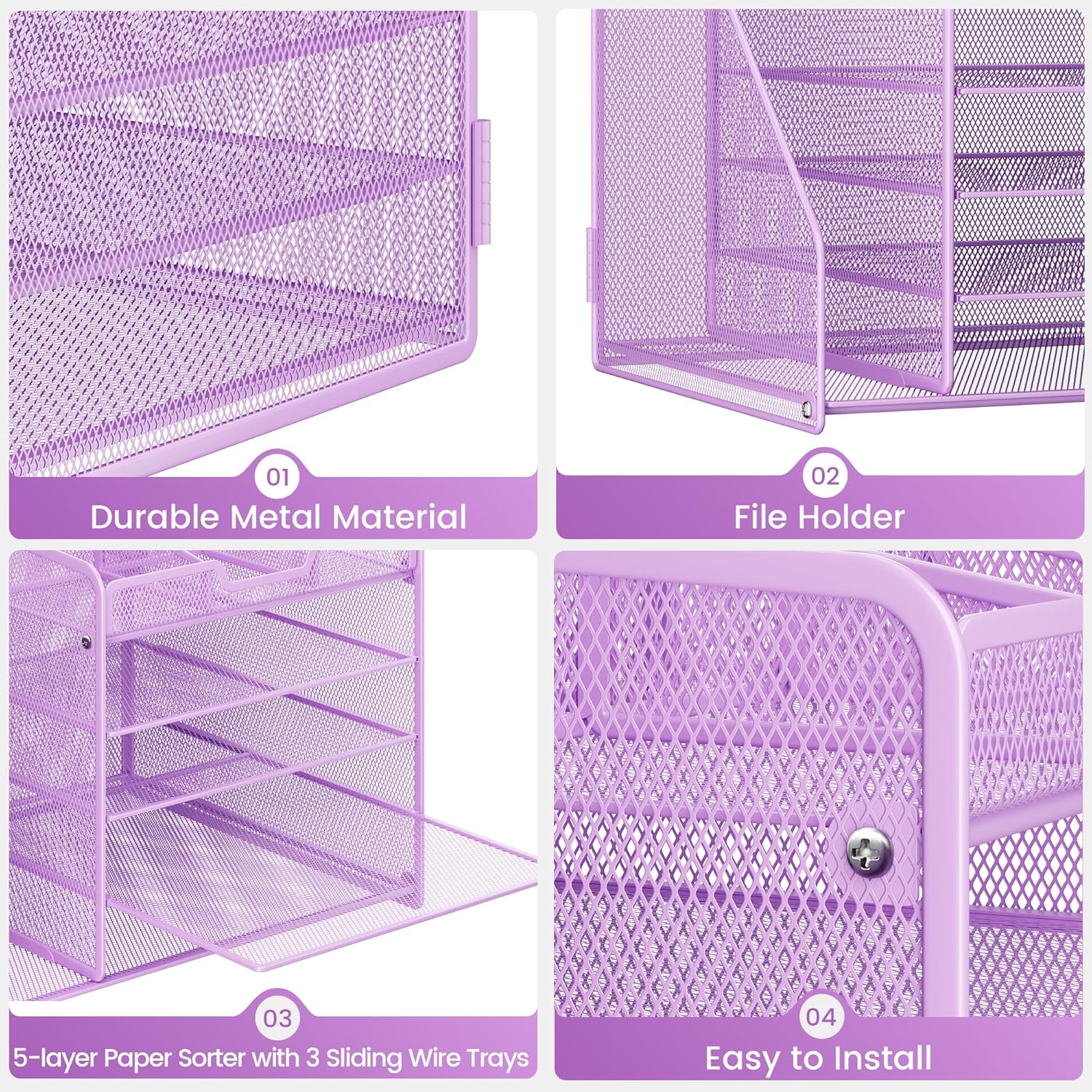 01
Durable Metal Material

02
File Holder

03
5-layer Paper Sorter with 3 Sliding Wire Trays

04
Easy to Install