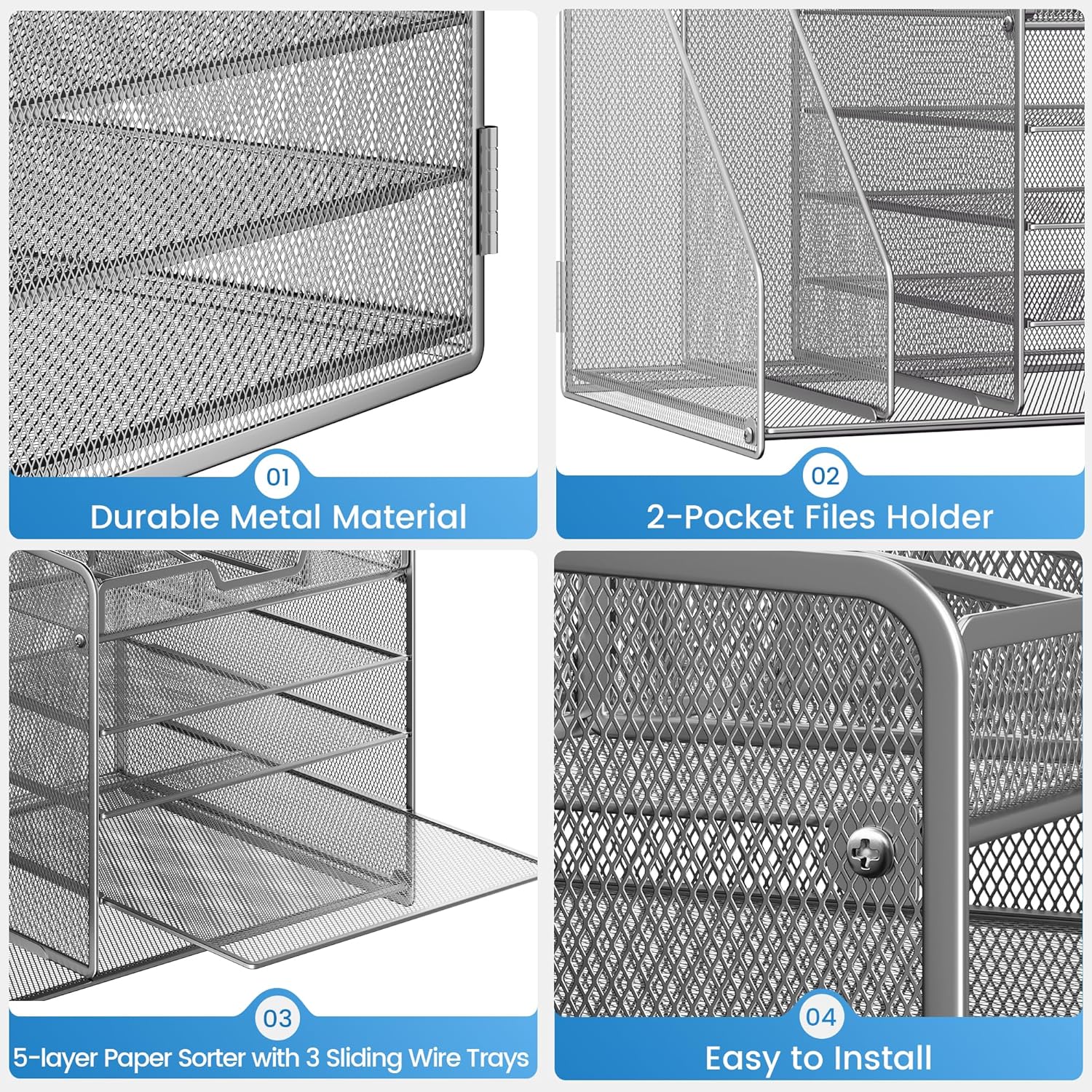 01
Durable Metal Material

02
2-Pocket Files Holder

03
5-layer Paper Sorter with 3 Sliding Wire Trays

04
Easy to Install